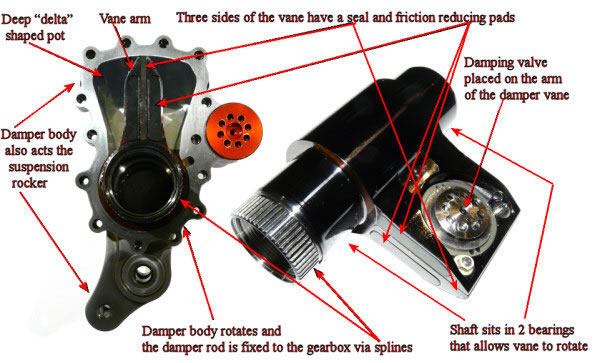 Deep "delta" shaped pot

Vane arm

Three sides of the vane have a seal and friction reducing pads

Damping valve placed on the arm of the damper vane

Damper body also acts the suspension rocker

Damper body rotates and the damper rod is fixed to the gearbox via splines

Shaft sits in 2 bearings that allows vane to rotate