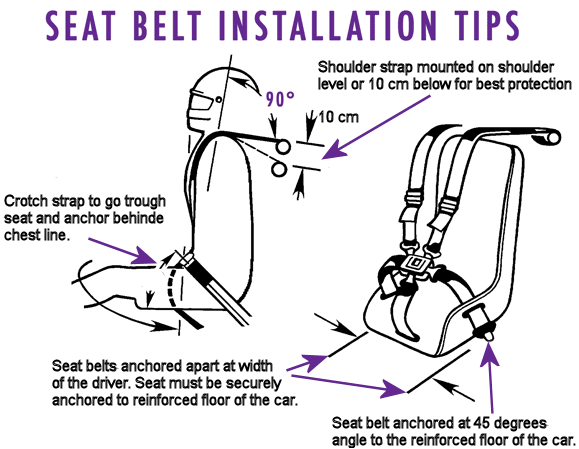 SEAT BELT INSTALLATION TIPS

Shoulder strap mounted on shoulder level or 10 cm below for best protection

90°

10 cm

Crotch strap to go trough seat and anchor behinde chest line.

Seat belts anchored apart at width of the driver. Seat must be securely anchored to reinforced floor of the car.

Seat belt anchored at 45 degrees angle to the reinforced floor of the car.